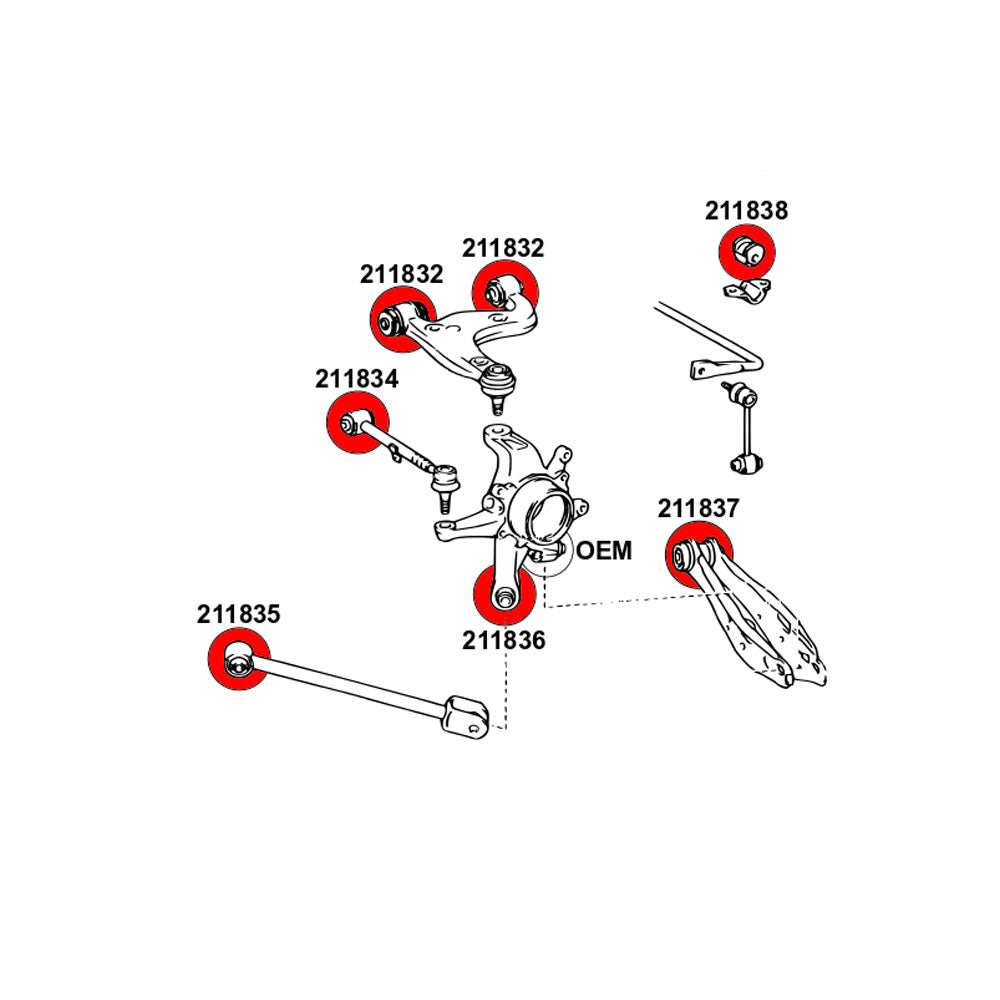 211838

211832

211832

211834

211837

OEM

211835

211836