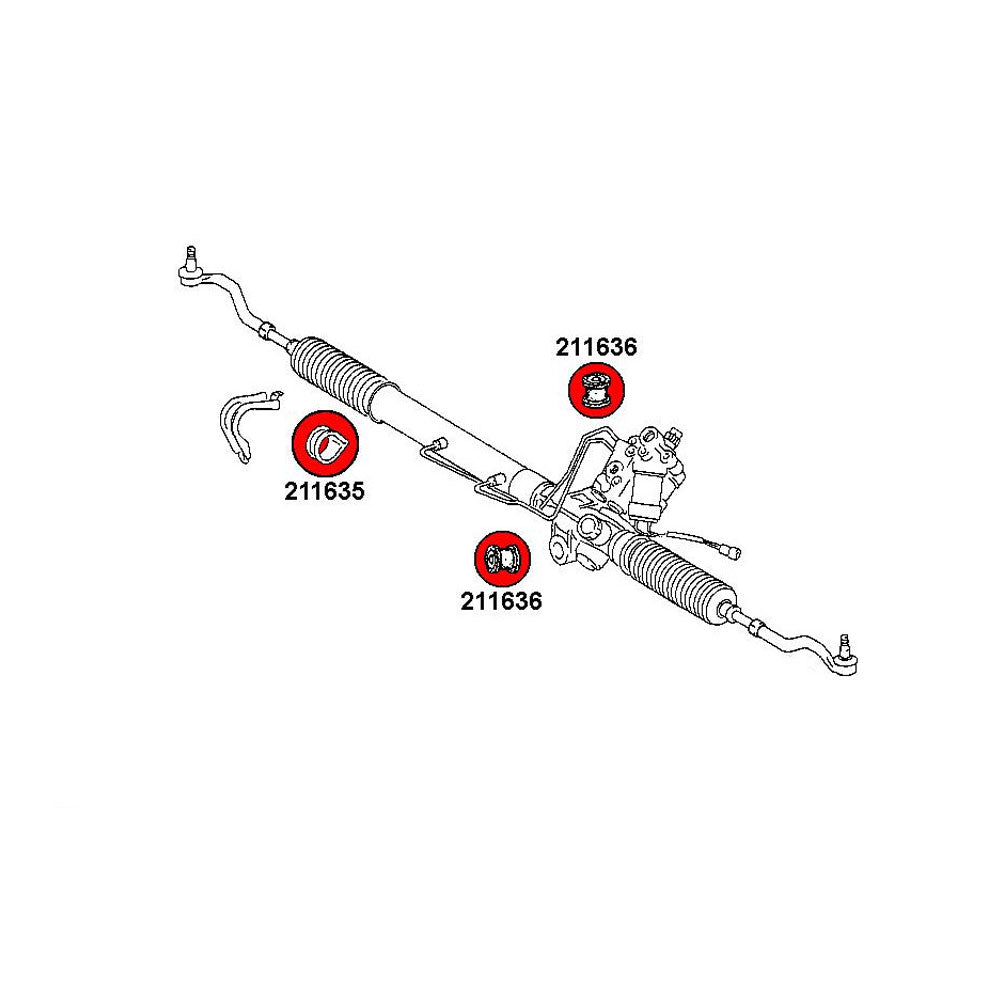 211636

211635

211636