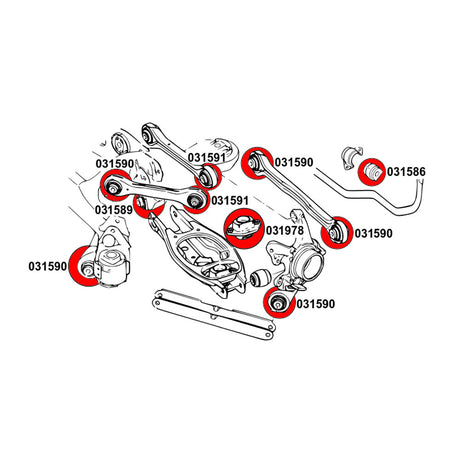 031590
031591
031590
031586
031591
031589
031978
031590
031590
031590