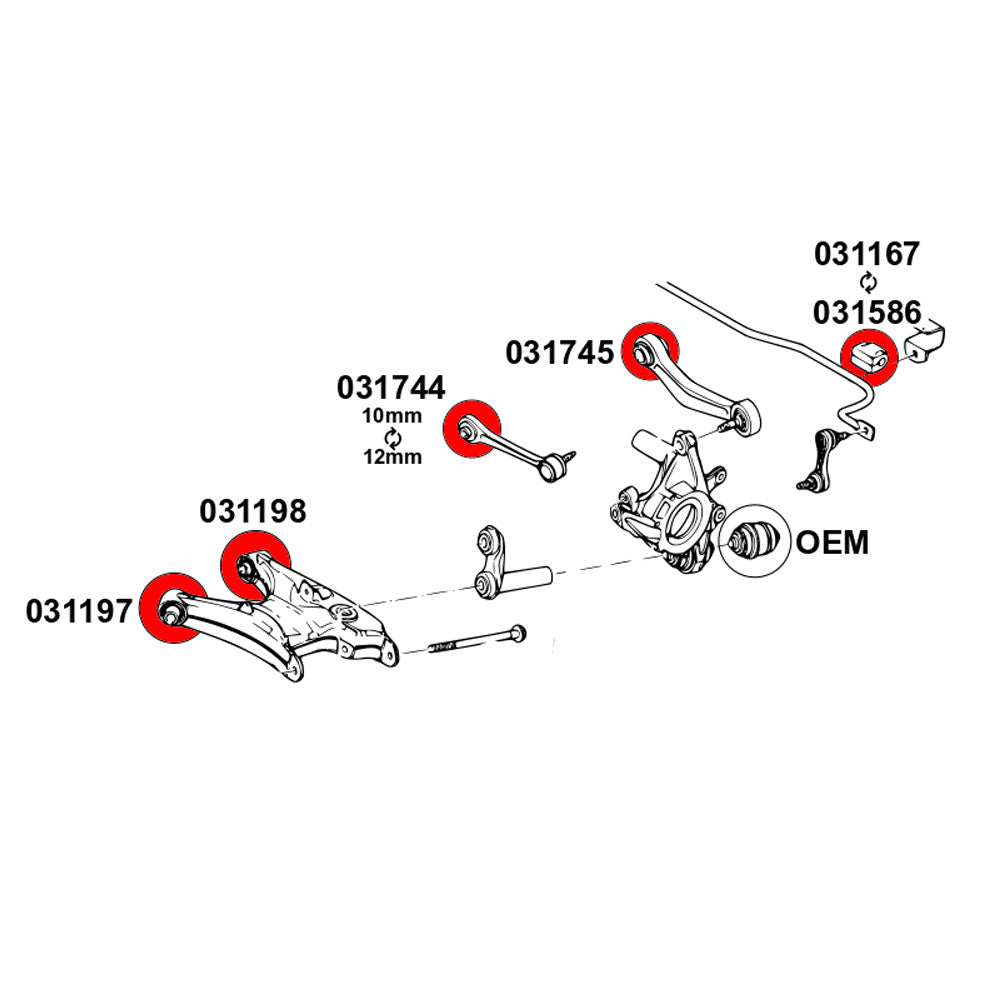 031167
031586

031745

031744
10mm
12mm

031198

031197

OEM