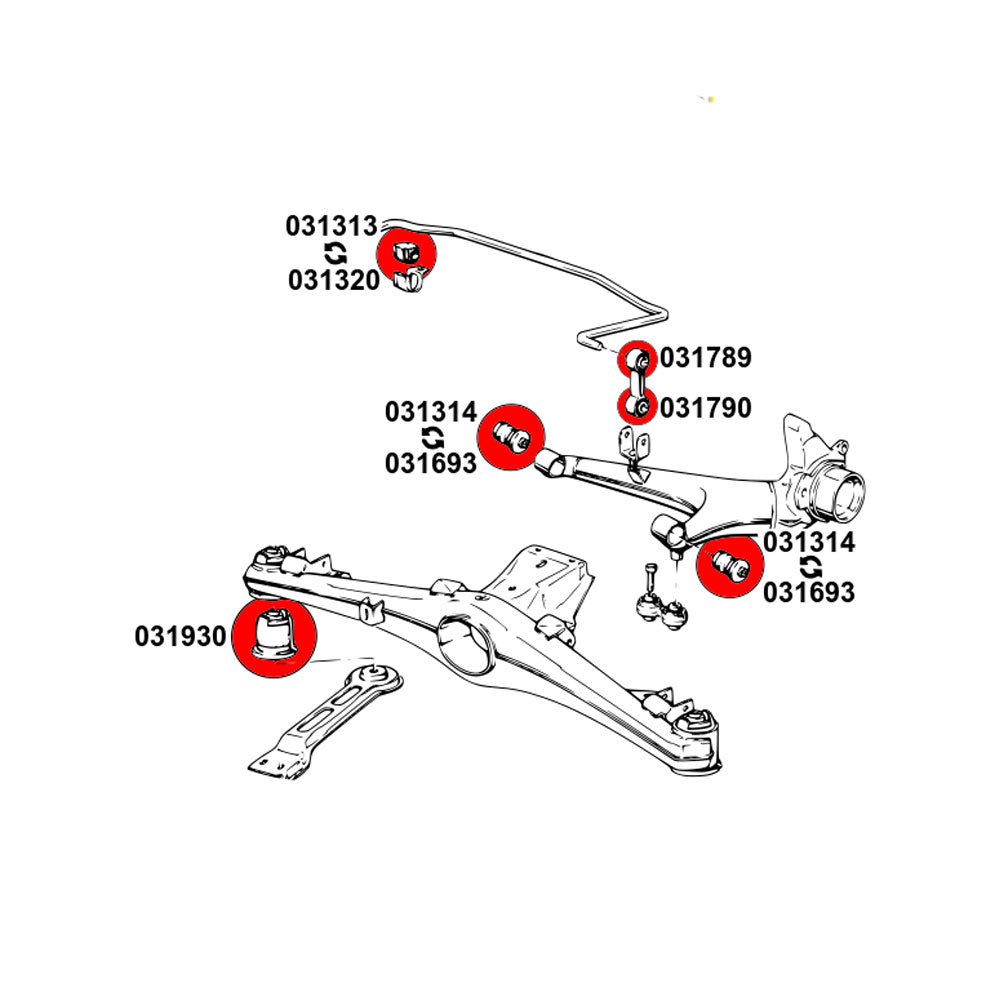 031313
031320
031789
031790
031314
031693
031314
031693
031930