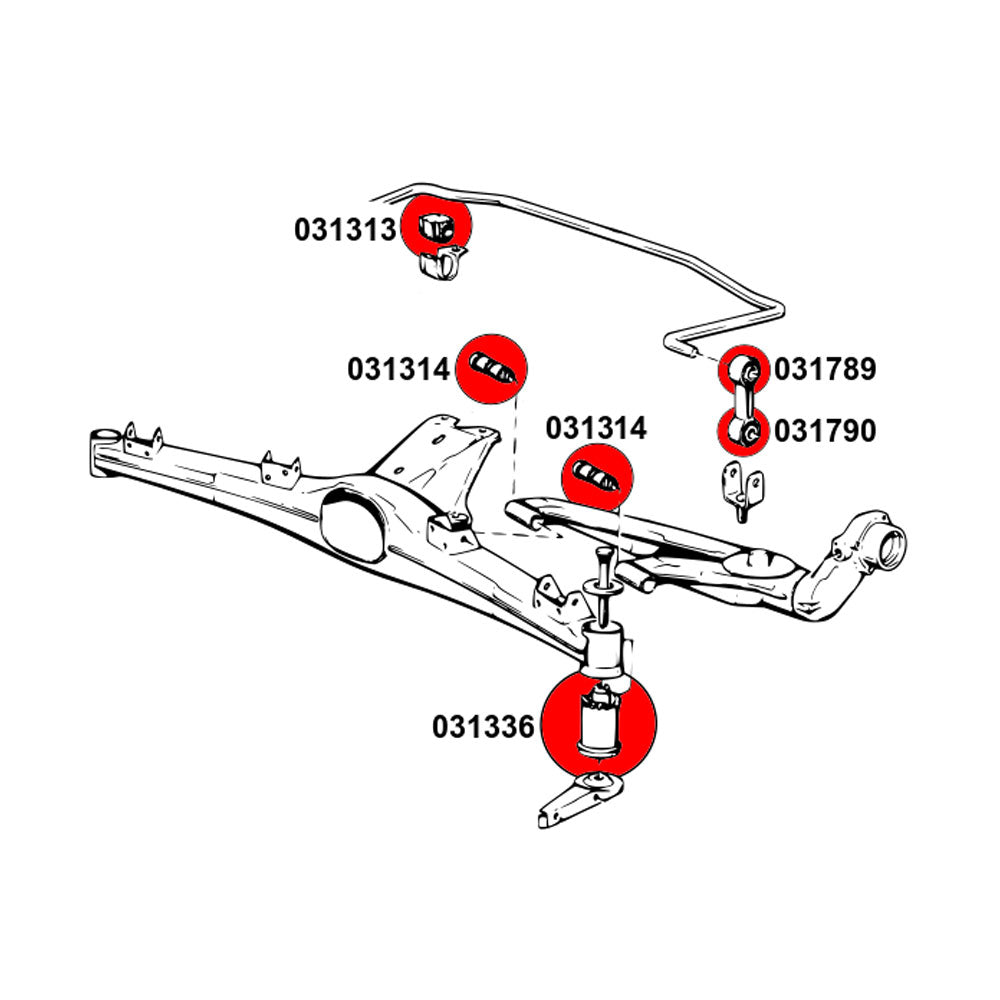 031313

031314

031789

031314

031790

031336