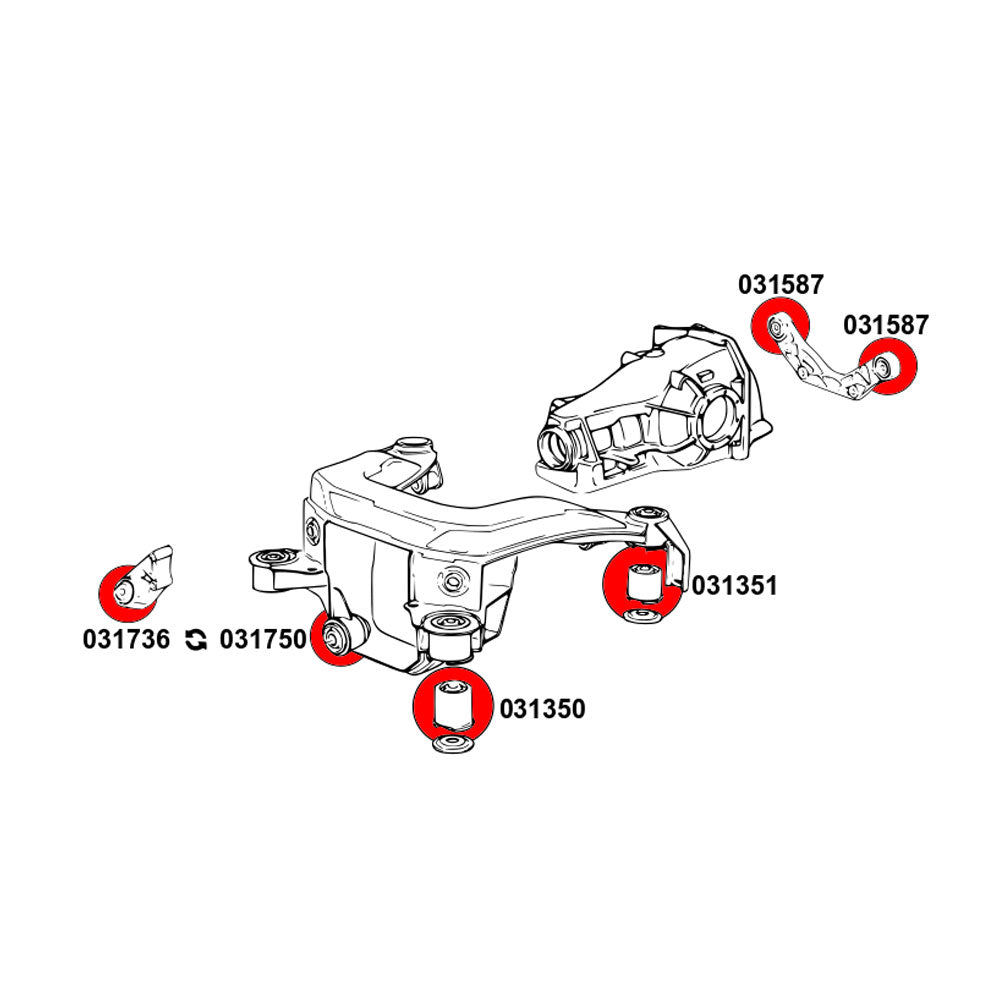 031587

031587

031351

031736 031750

031350